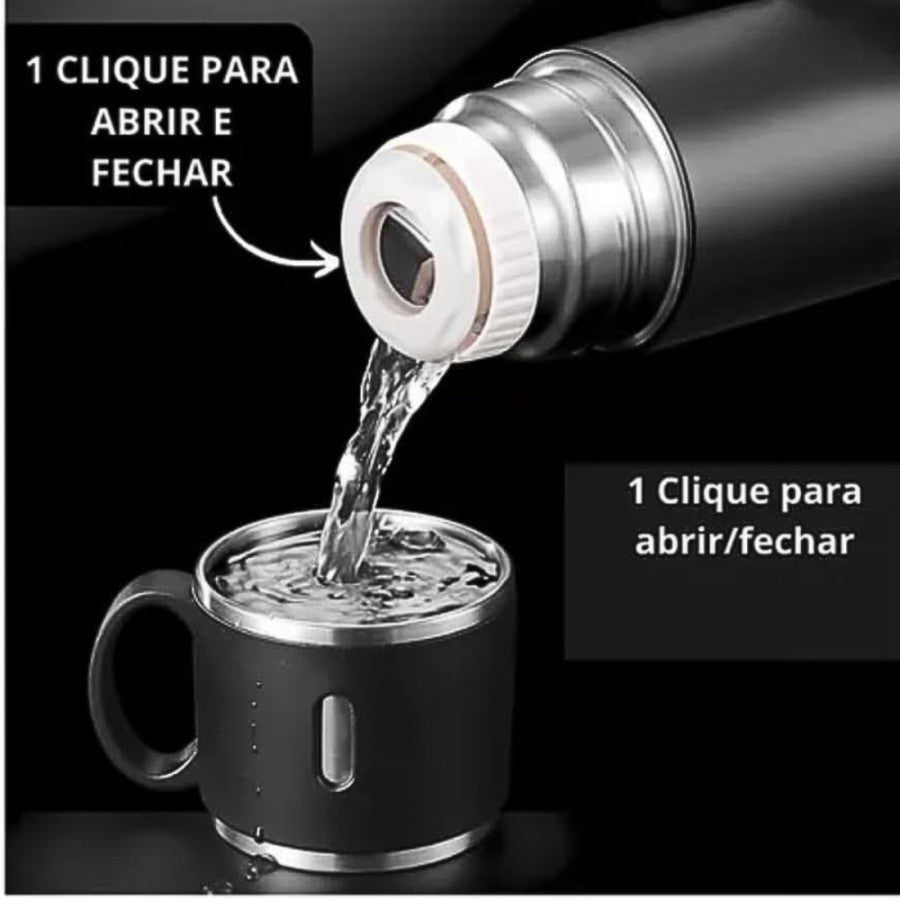 1 CLIQUE PARA ABRIR E FECHAR

1 Clique para abrir/fechar