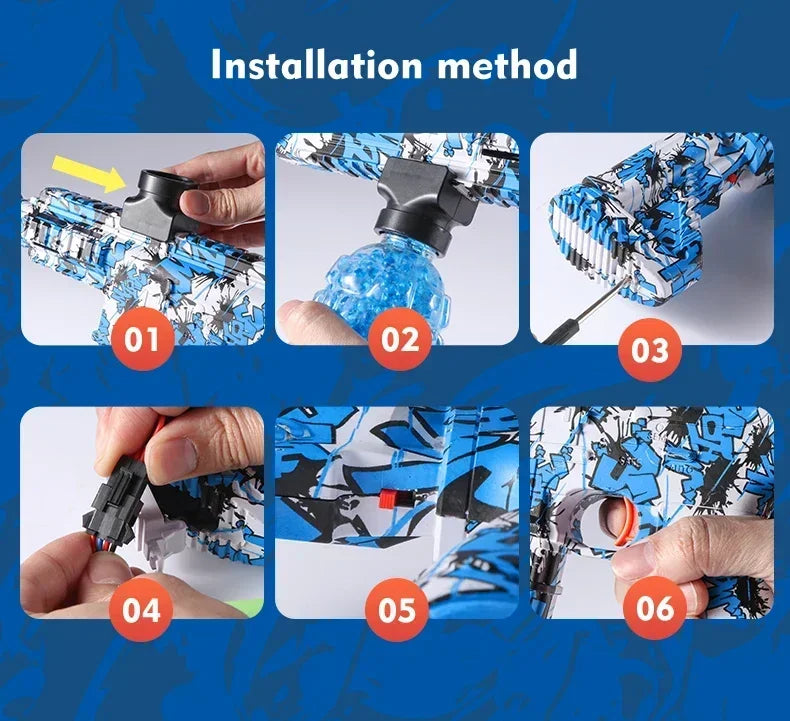 Installation method

01

02

03

04

05

06